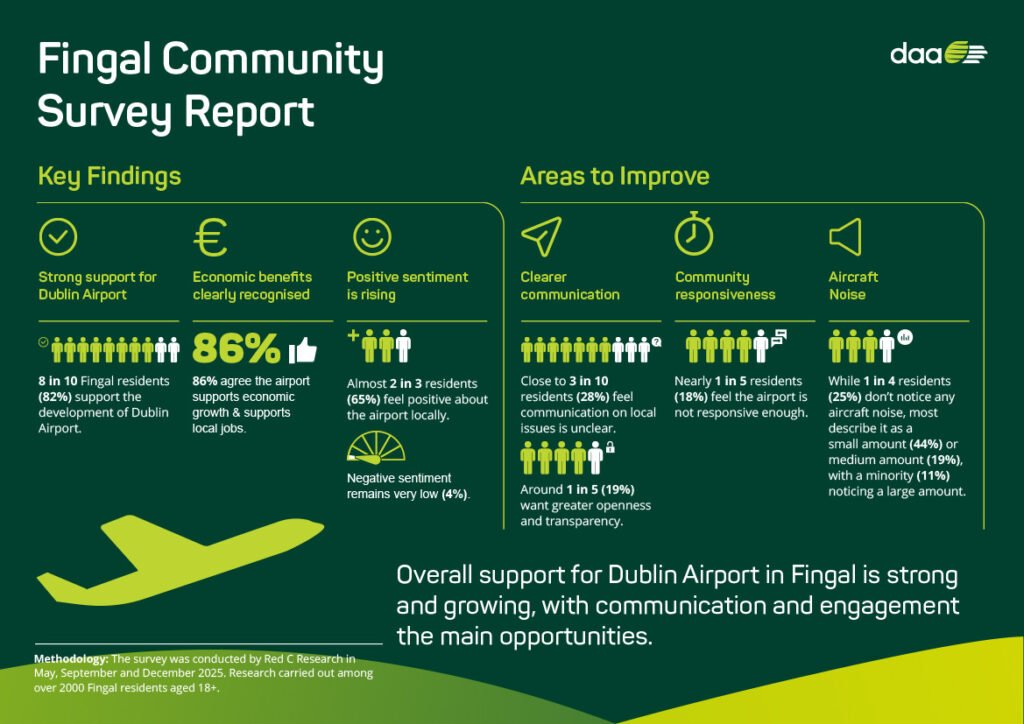 Fingal Community Survey Report

daa

Key Findings

Strong support for Dublin Airport

8 in 10 Fingal residents (82%) support the development of Dublin Airport.

Economic benefits clearly recognised

86%

86% agree the airport supports economic growth & supports local jobs.

Positive sentiment is rising

Almost 2 in 3 residents (65%) feel positive about the airport locally.

Negative sentiment remains very low (4%).

Areas to Improve

Clearer communication

Close to 3 in 10 residents (28%) feel communication on local issues is unclear.

Around 1 in 5 (19%) want greater openness and transparency.

Community responsiveness

Nearly 1 in 5 residents (18%) feel the airport is not responsive enough.

Aircraft Noise

While 1 in 4 residents (25%) don't notice any aircraft noise, most describe it as a small amount (44%) or medium amount (19%), with a minority (11%) noticing a large amount.

Overall support for Dublin Airport in Fingal is strong and growing, with communication and engagement the main opportunities.

Methodology: The survey was conducted by Red C Research in May, September and December 2025. Research carried out among over 2000 Fingal residents aged 18+.